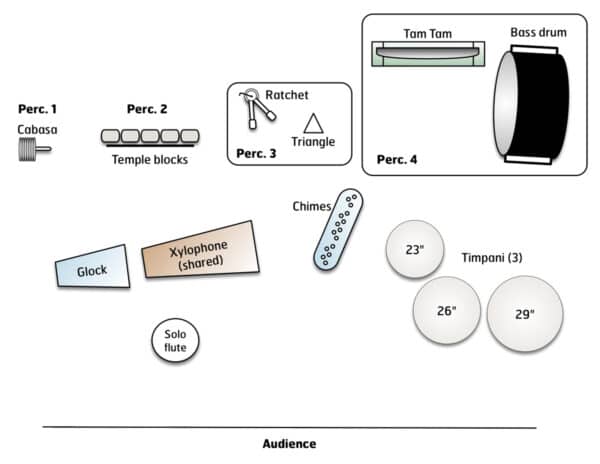 Tam Tam

Bass drum

Perc. 1
Cabasa

Perc. 2
Temple blocks

Ratchet
Triangle
Perc. 3

Perc. 4

Chimes

Glock

Xylophone
(shared)

23"

Timpani (3)

26"

29"

Solo
flute

Audience