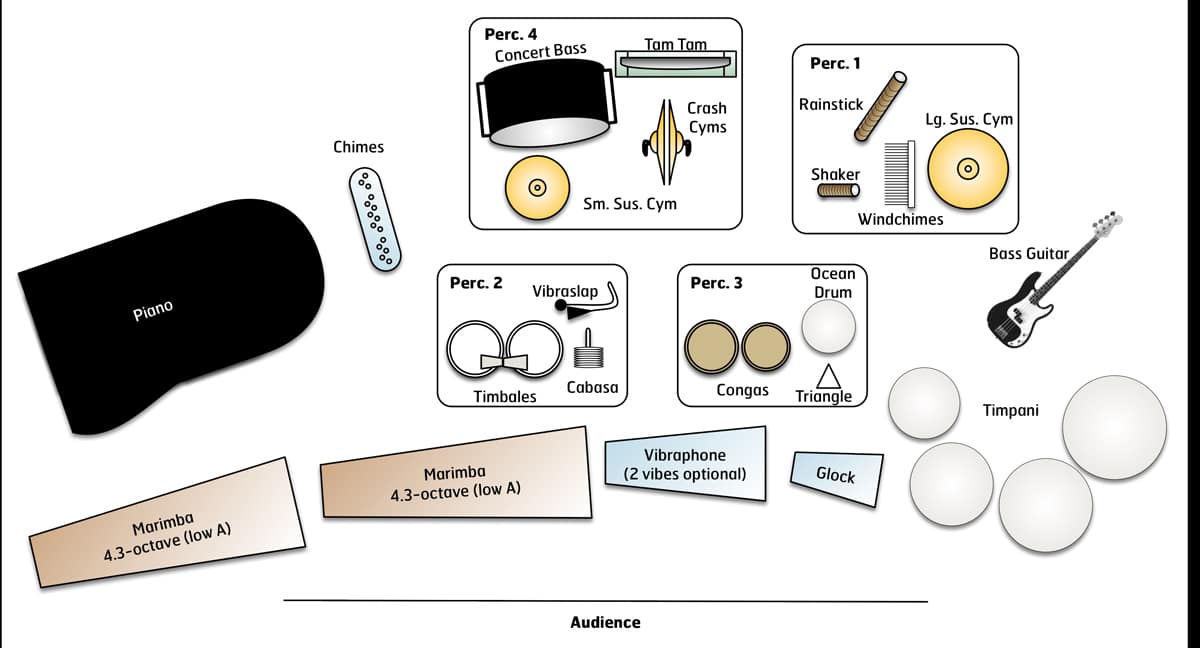 Perc. 4
Concert Bass
Tam Tam
Crash Cyms
Sm. Sus. Cym

Perc. 1
Rainstick
Lg. Sus. Cym
Shaker
Windchimes

Chimes

Piano

Perc. 2
Vibraslap
Timbales
Cabasa

Perc. 3
Ocean Drum
Congas
Triangle

Bass Guitar

Timpani

Marimba
4.3-octave (low A)

Marimba
4.3-octave (low A)

Vibraphone
(2 vibes optional)

Glock

Audience