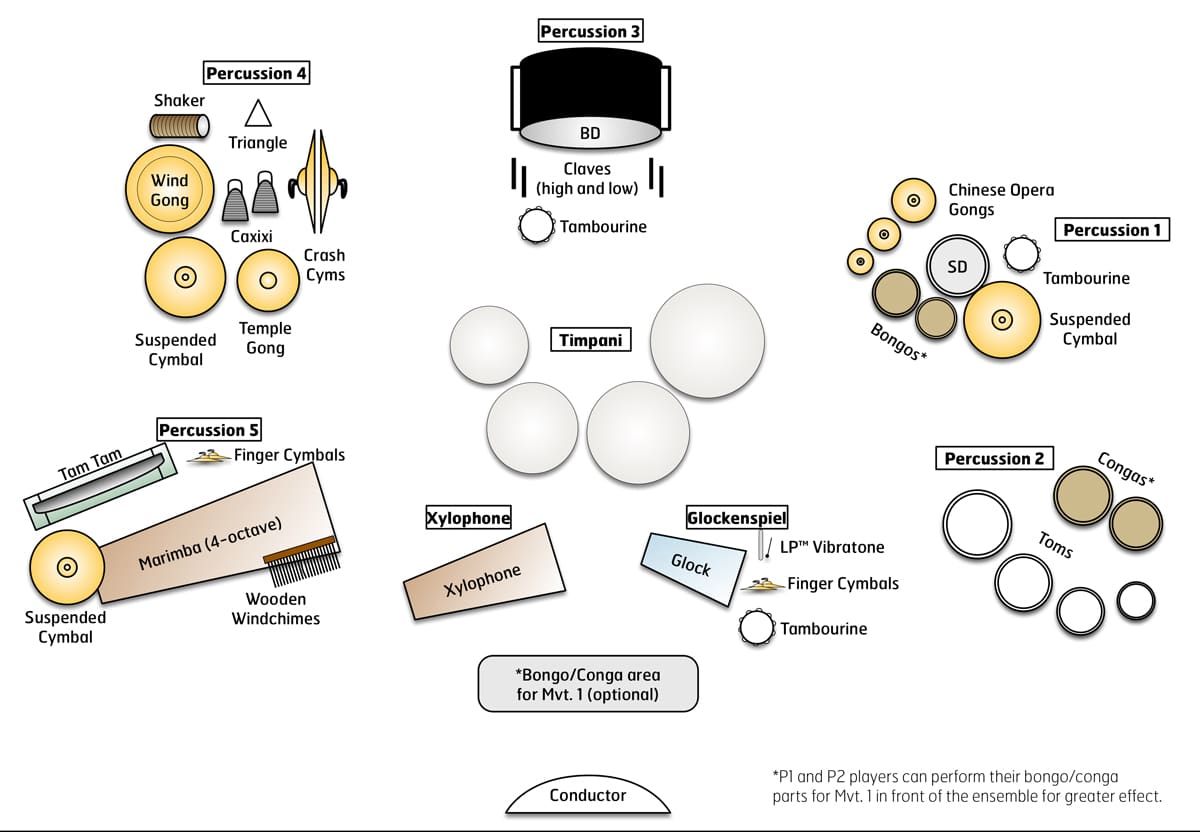 Percussion 4

Shaker

Triangle

Wind Gong

Caxixi

Crash Cyms

Suspended Cymbal

Temple Gong

Percussion 3

BD

Claves (high and low)

Tambourine

Chinese Opera Gongs

Percussion 1

SD

Tambourine

Bongos*

Suspended Cymbal

Timpani

Percussion 5

Tam Tam

Finger Cymbals

Marimba (4-octave)

Suspended Cymbal

Wooden Windchimes

Xylophone

Xylophone

Glockenspiel

Glock

LP™ Vibratone

Finger Cymbals

Tambourine

Percussion 2

Congas*

Toms

*Bongo/Conga area for Mvt. 1 (optional)

Conductor

*P1 and P2 players can perform their bongo/conga parts for Mvt. 1 in front of the ensemble for greater effect.