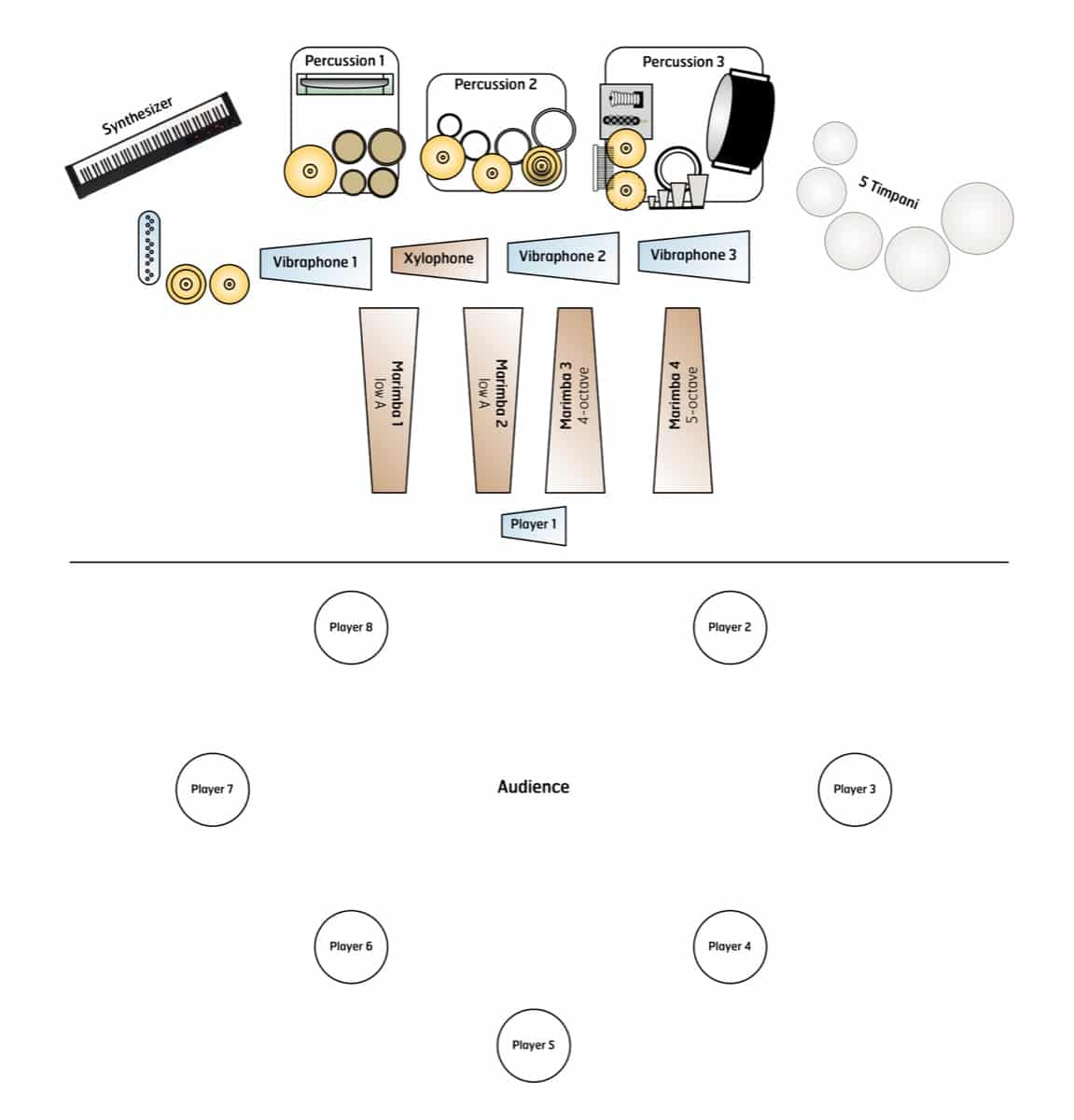 Synthesizer

Percussion 1

Percussion 2

Percussion 3

5 Timpani

Vibraphone 1

Xylophone

Vibraphone 2

Vibraphone 3

Marimba 1 low A

Marimba 2 low A

Marimba 3 4-octave

Marimba 4 5-octave

Player 1

Player 8

Player 2

Player 7

Audience

Player 3

Player 6

Player 4

Player 5