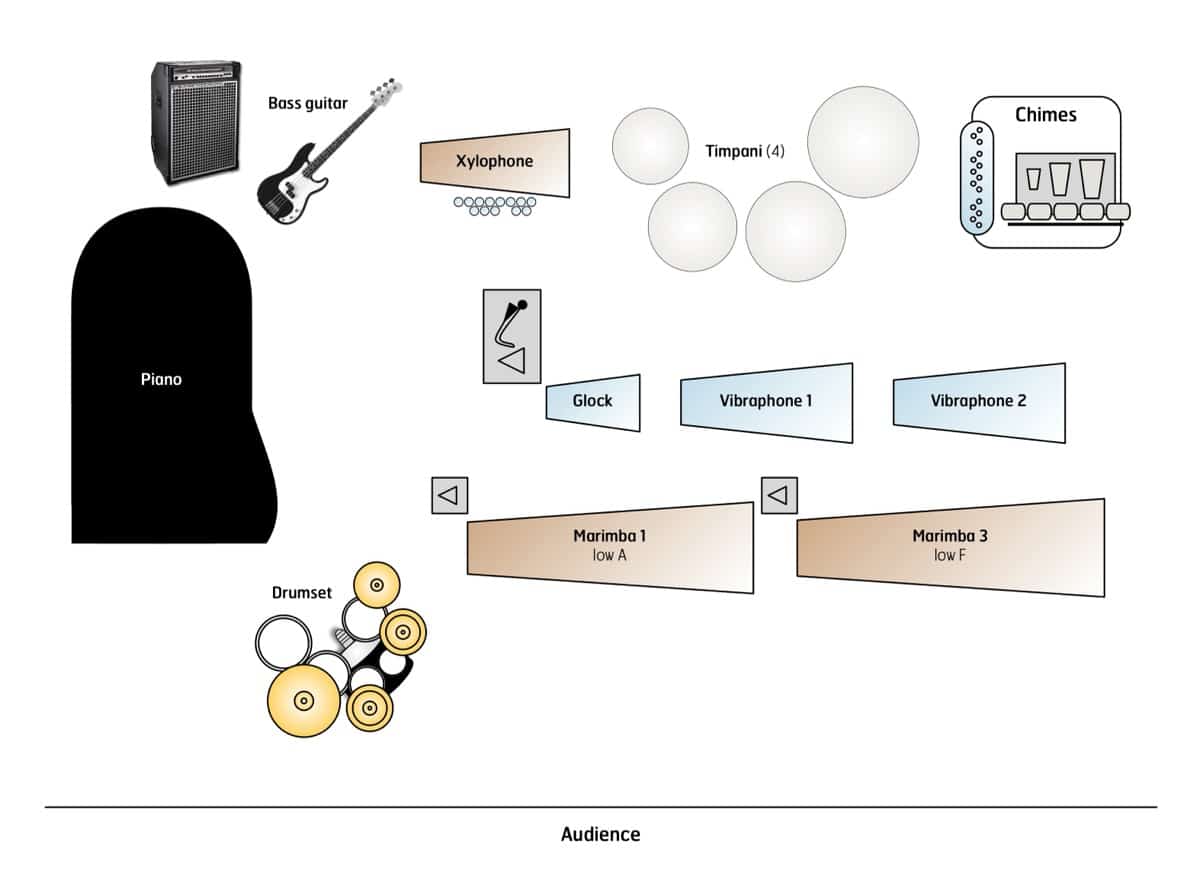 Bass guitar

Xylophone

Timpani (4)

Chimes

Piano

Glock

Vibraphone 1

Vibraphone 2

Marimba 1
low A

Marimba 3
low F

Drumset

Audience