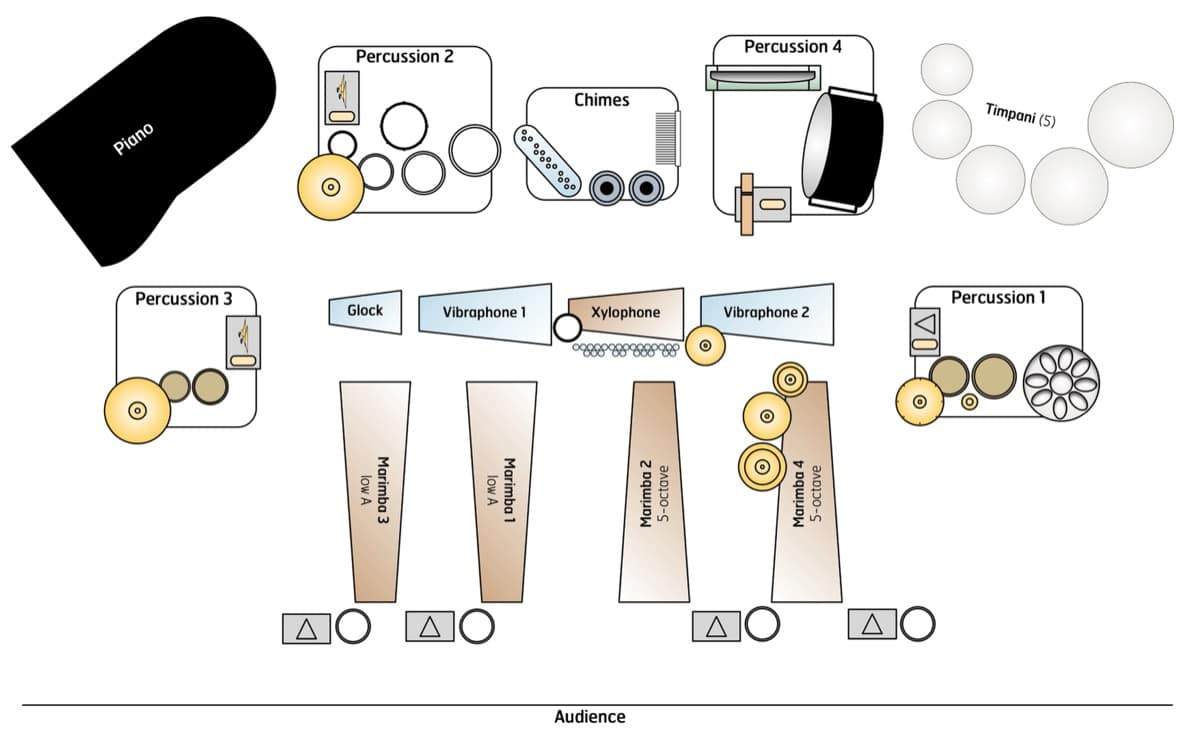 Piano

Percussion 2

Chimes

Percussion 4

Timpani (5)

Percussion 3

Glock

Vibraphone 1

Xylophone

Vibraphone 2

Percussion 1

Marimba 3
low A

Marimba 1
low A

Marimba 2
5-octave

Marimba 4
5-octave

Audience