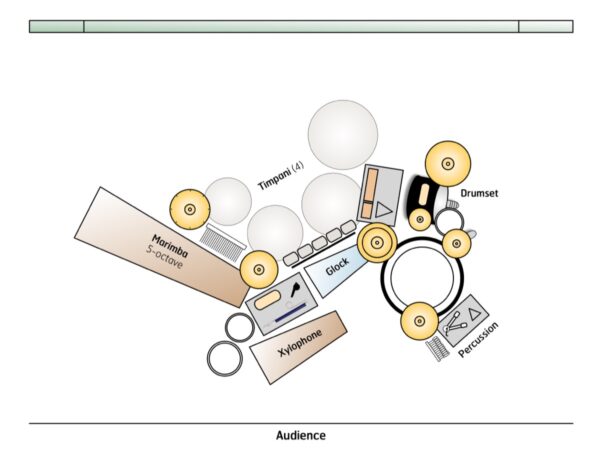 Timpani (4)

Drumset

Marimba
5-octave

Glock

Xylophone

Percussion

Audience