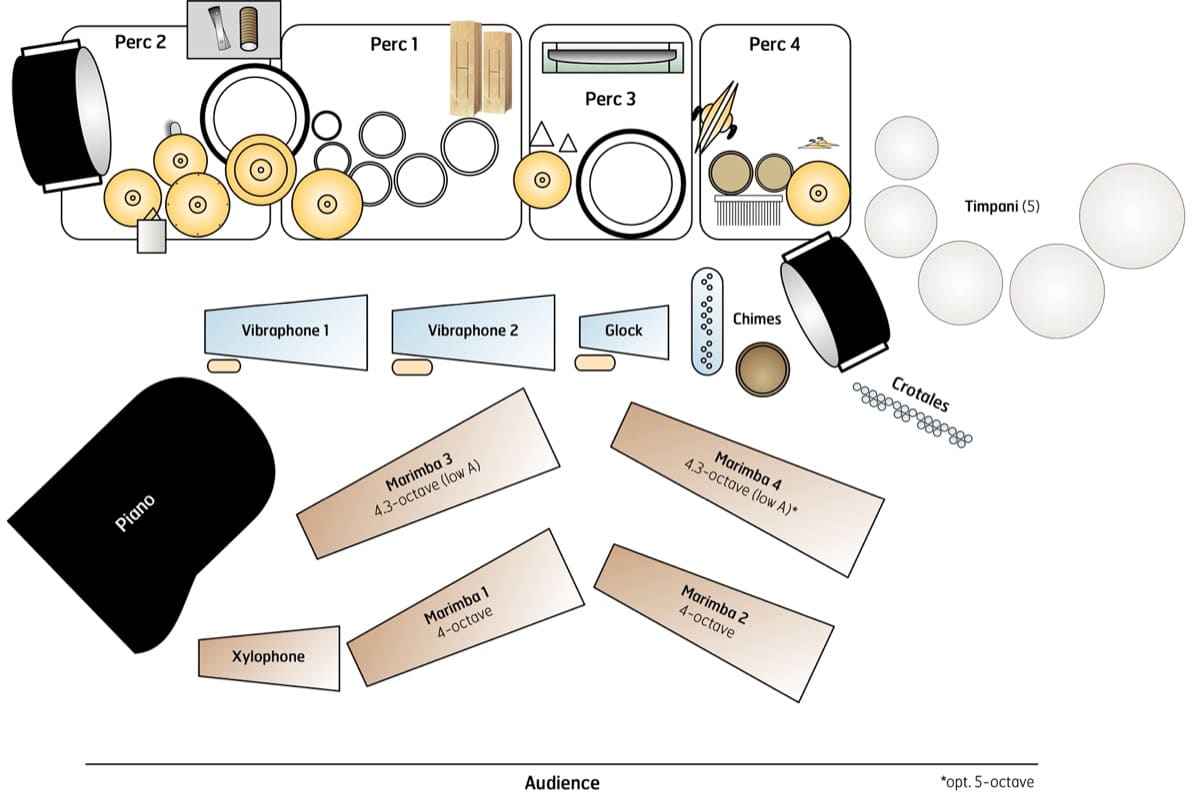 Perc 2

Perc 1

Perc 3

Perc 4

Timpani (5)

Vibraphone 1

Vibraphone 2

Glock

Chimes

Crotales

Piano

Marimba 3
4.3-octave (low A)

Marimba 4
4.3-octave (low A)*

Marimba 1
4-octave

Marimba 2
4-octave

Xylophone

Audience

*opt. 5-octave