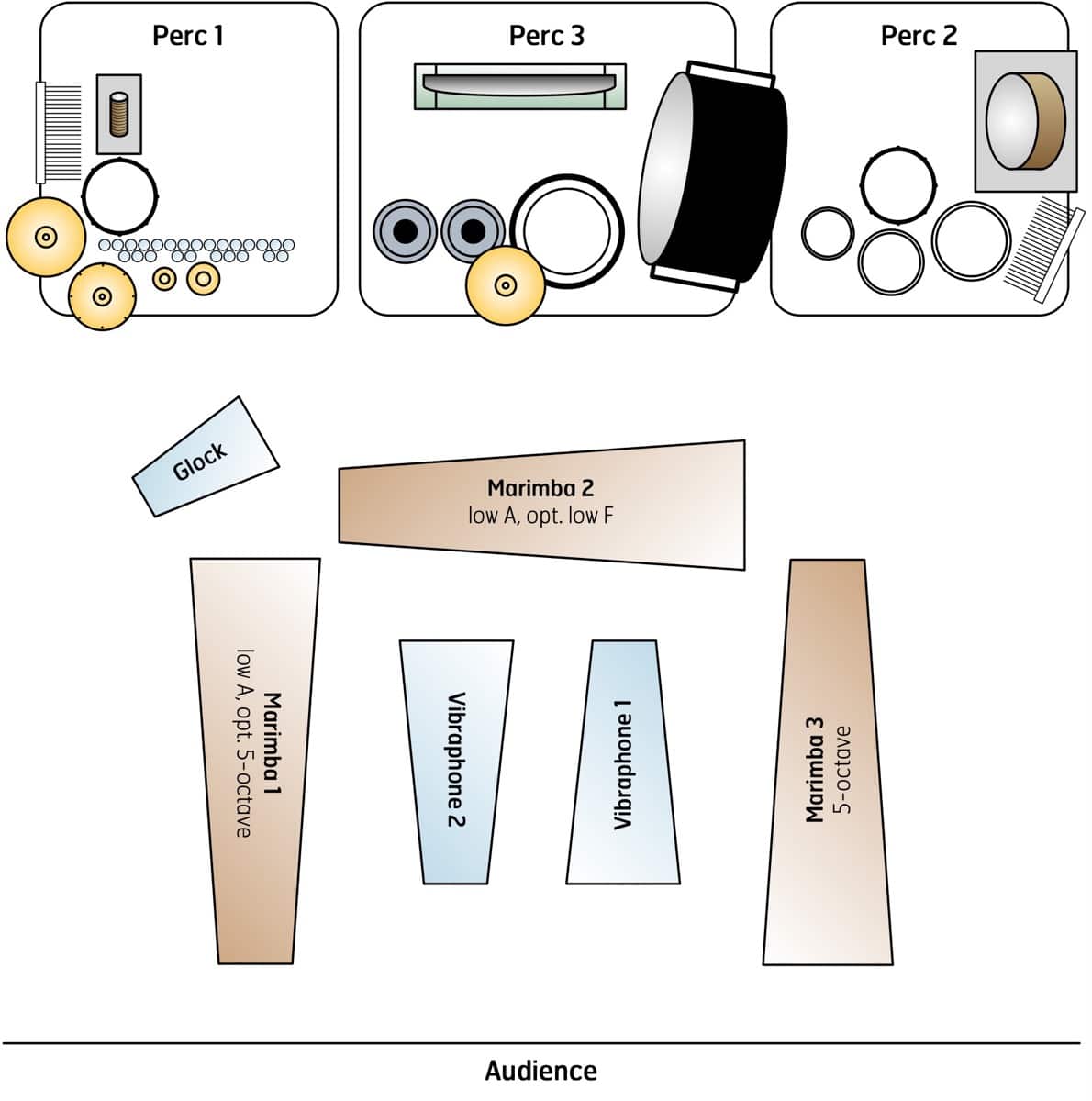 Perc 1

Perc 3

Perc 2

Glock

Marimba 2
low A, opt. low F

Marimba 1
low A, opt. 5-octave

Vibraphone 2

Vibraphone 1

Marimba 3
5-octave

Audience