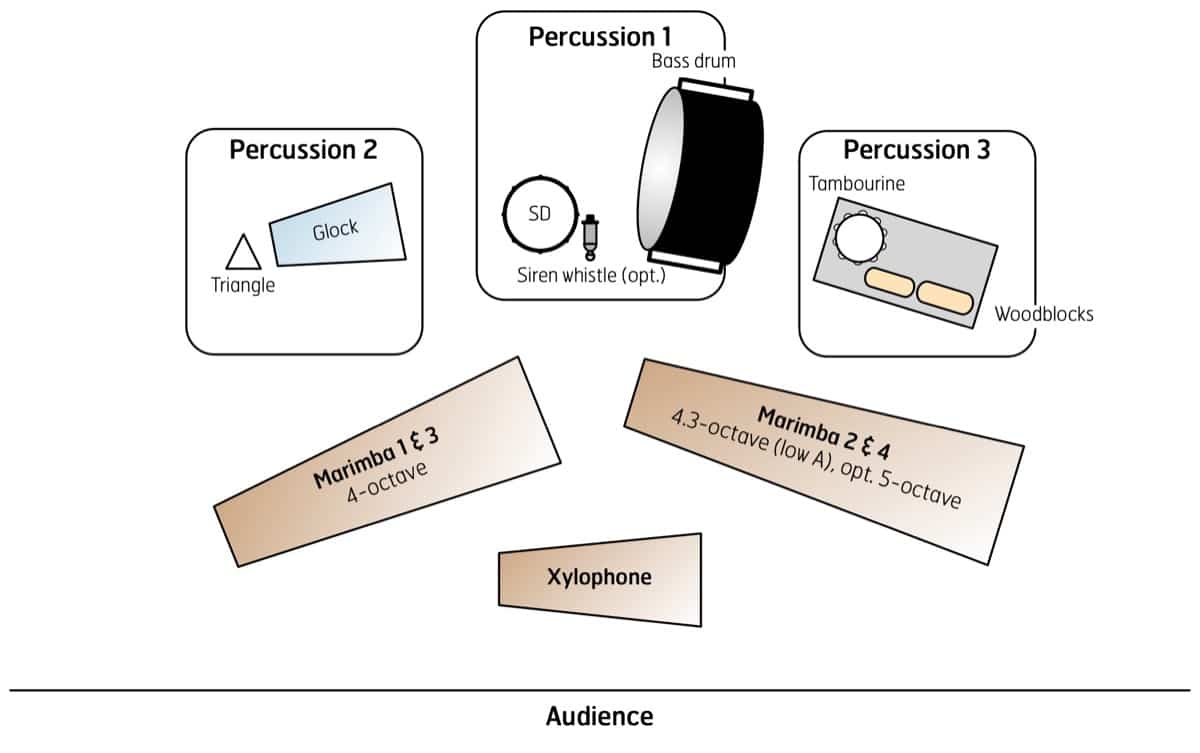 Percussion 1
Bass drum
SD
Siren whistle (opt.)

Percussion 2
Glock
Triangle

Percussion 3
Tambourine
Woodblocks

Marimba 1 & 3
4-octave

Marimba 2 & 4
4.3-octave (low A), opt. 5-octave

Xylophone

Audience